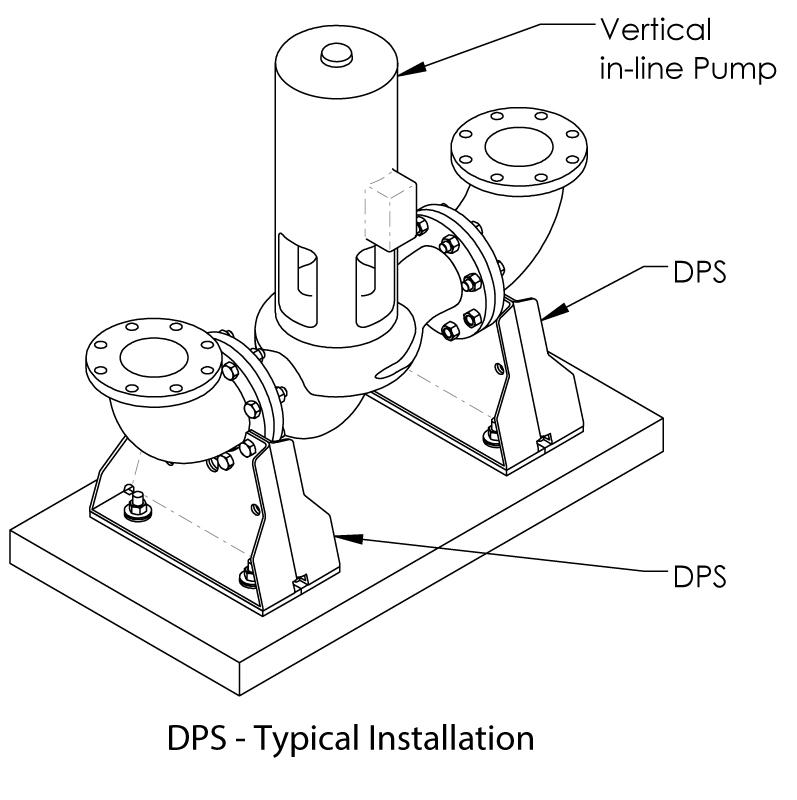 Vertical in-line Pump

DPS

DPS

DPS - Typical Installation