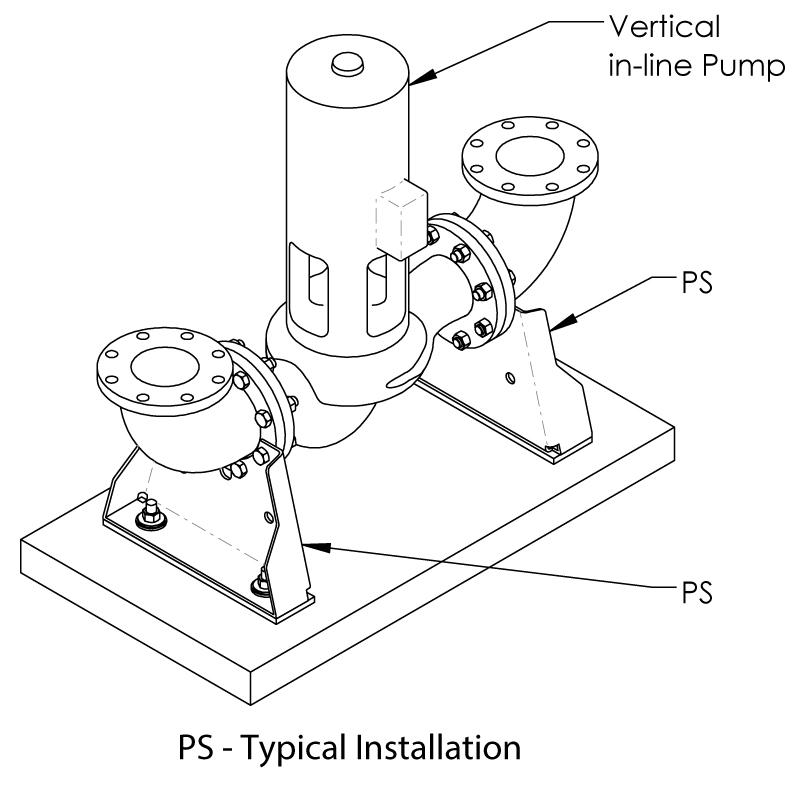 Vertical
in-line Pump

PS

PS

PS - Typical Installation