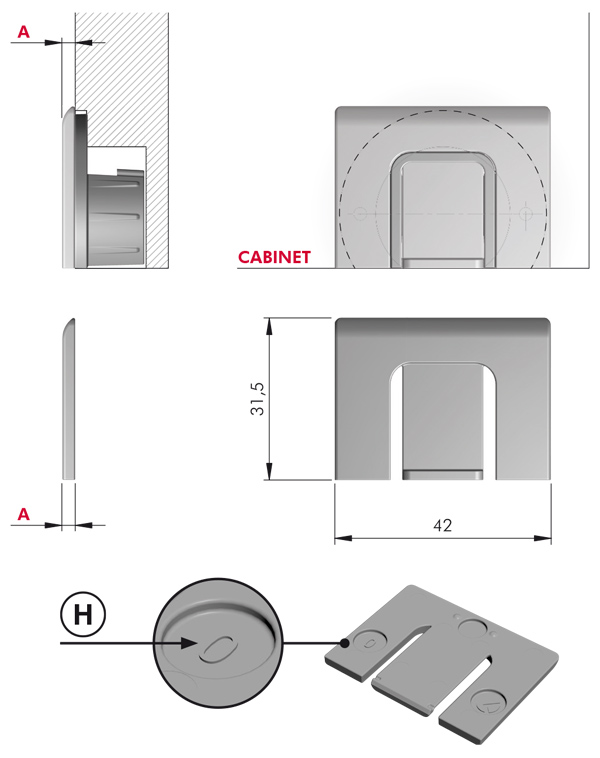 A

CABINET

31,5

A

42

H