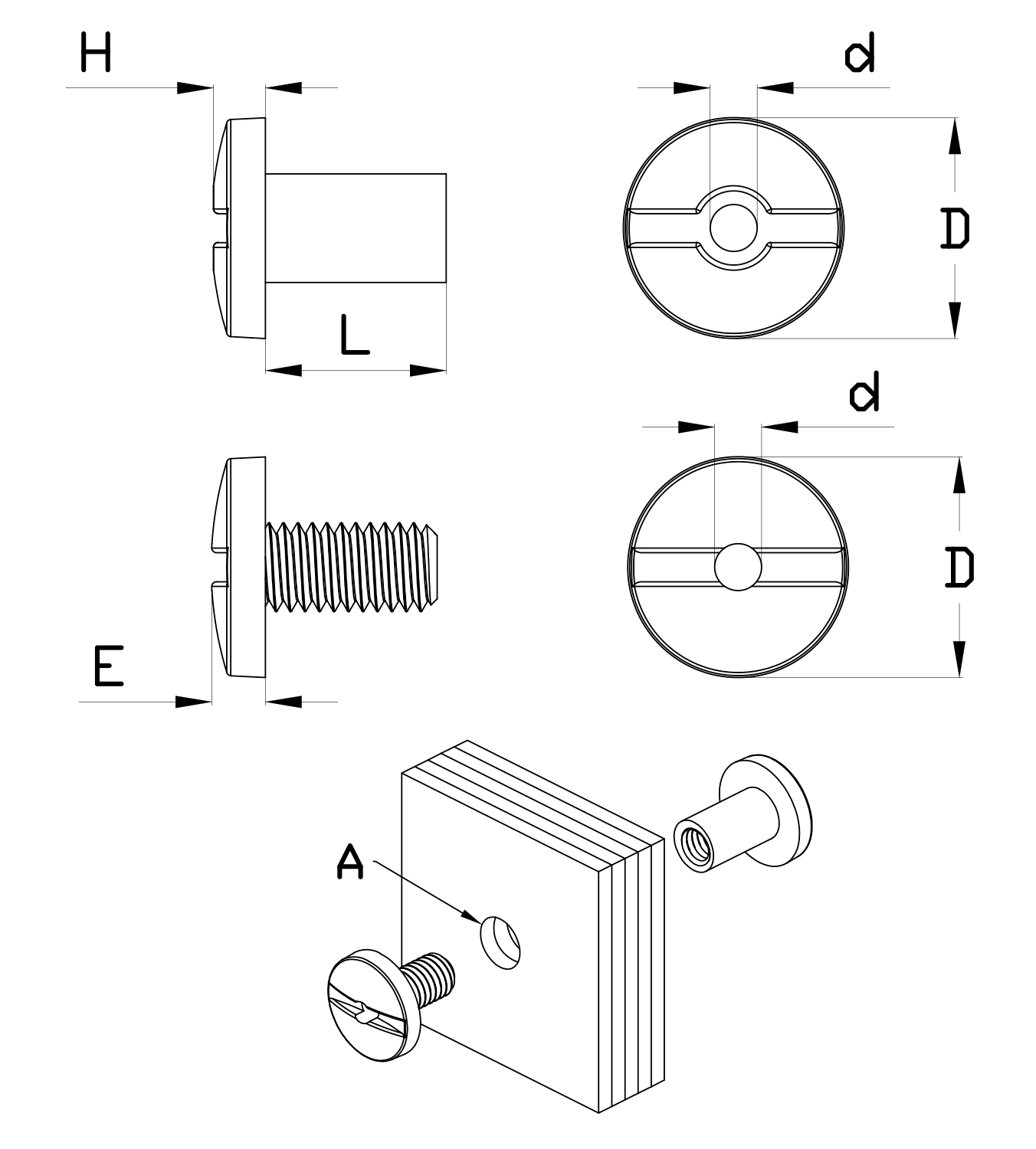 H

d

D

L

d

D

E

A