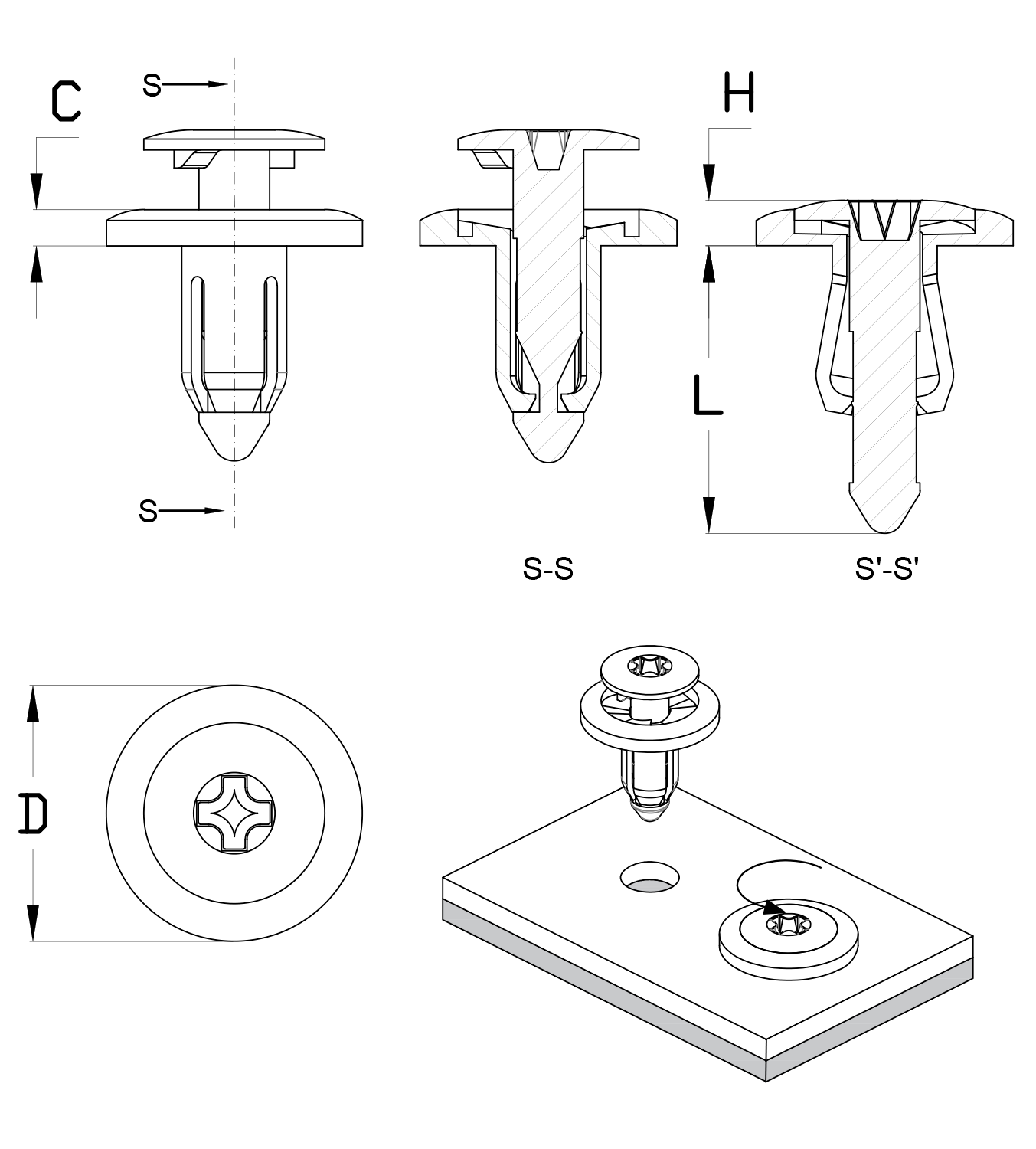 C

S

S

H

L

S-S

S'-S'

D