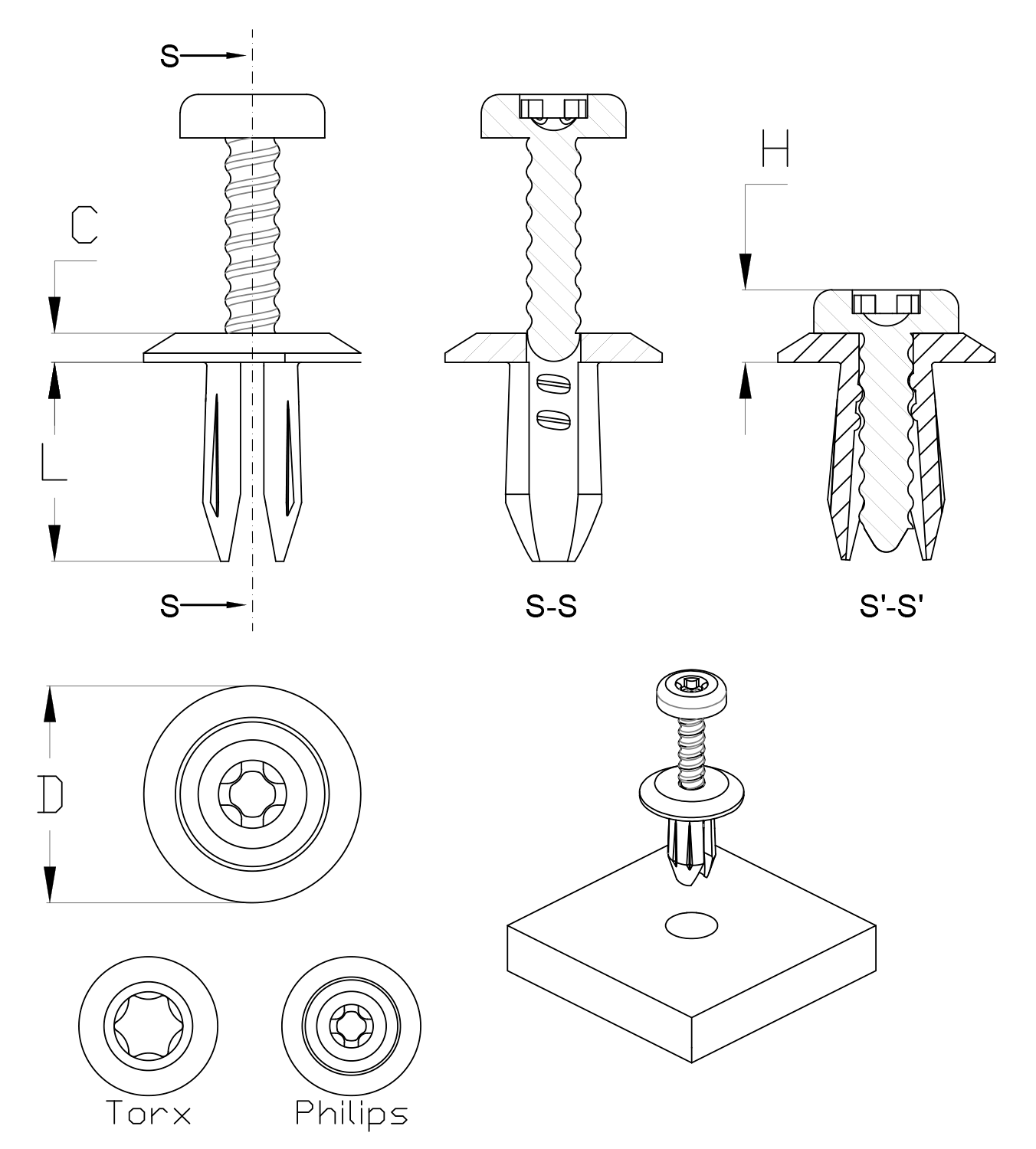 S

C

L

S

S-S

H

S'-S'

D

Torx

Philips