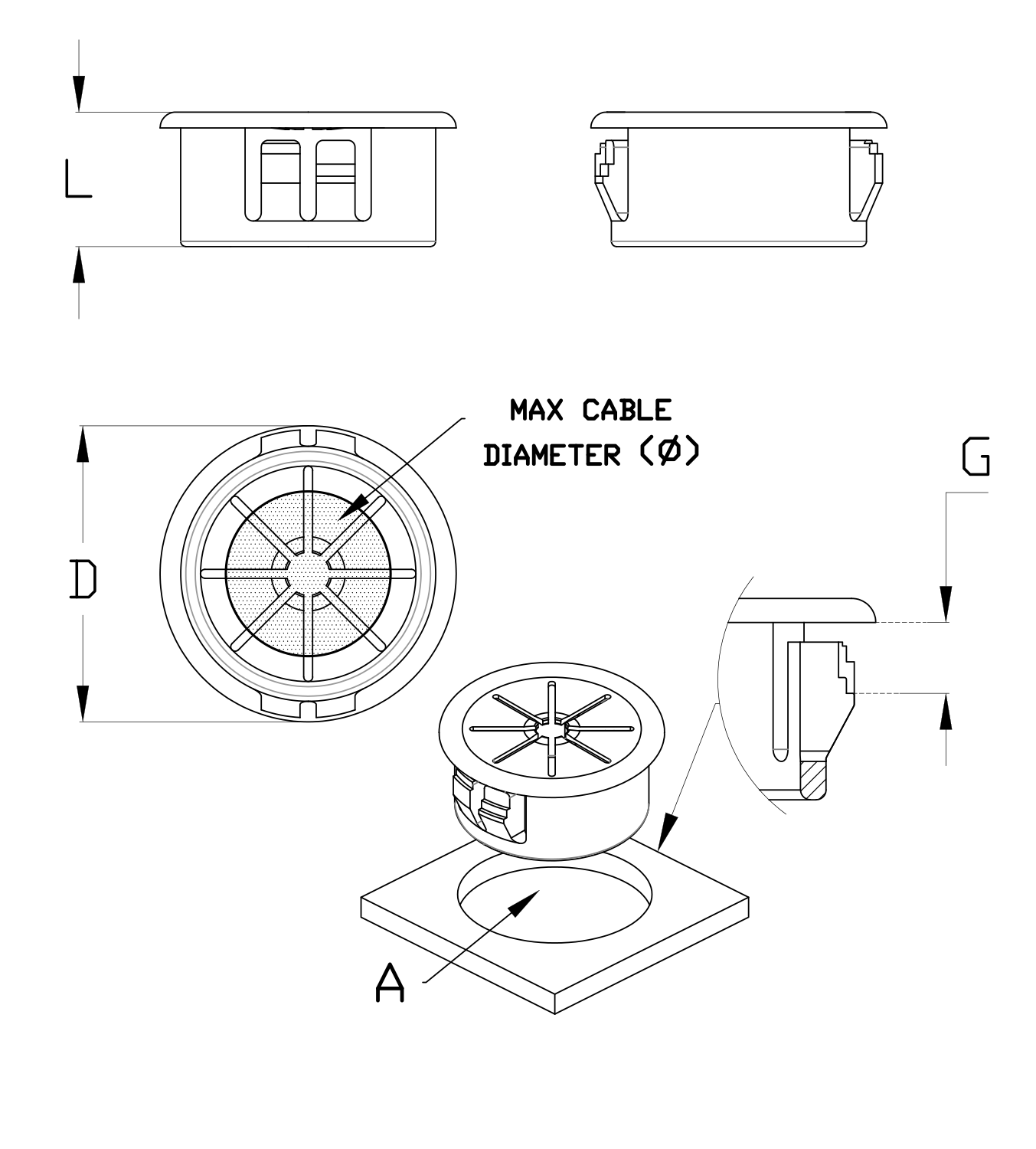 L

MAX CABLE DIAMETER (Ø)

G

D

A