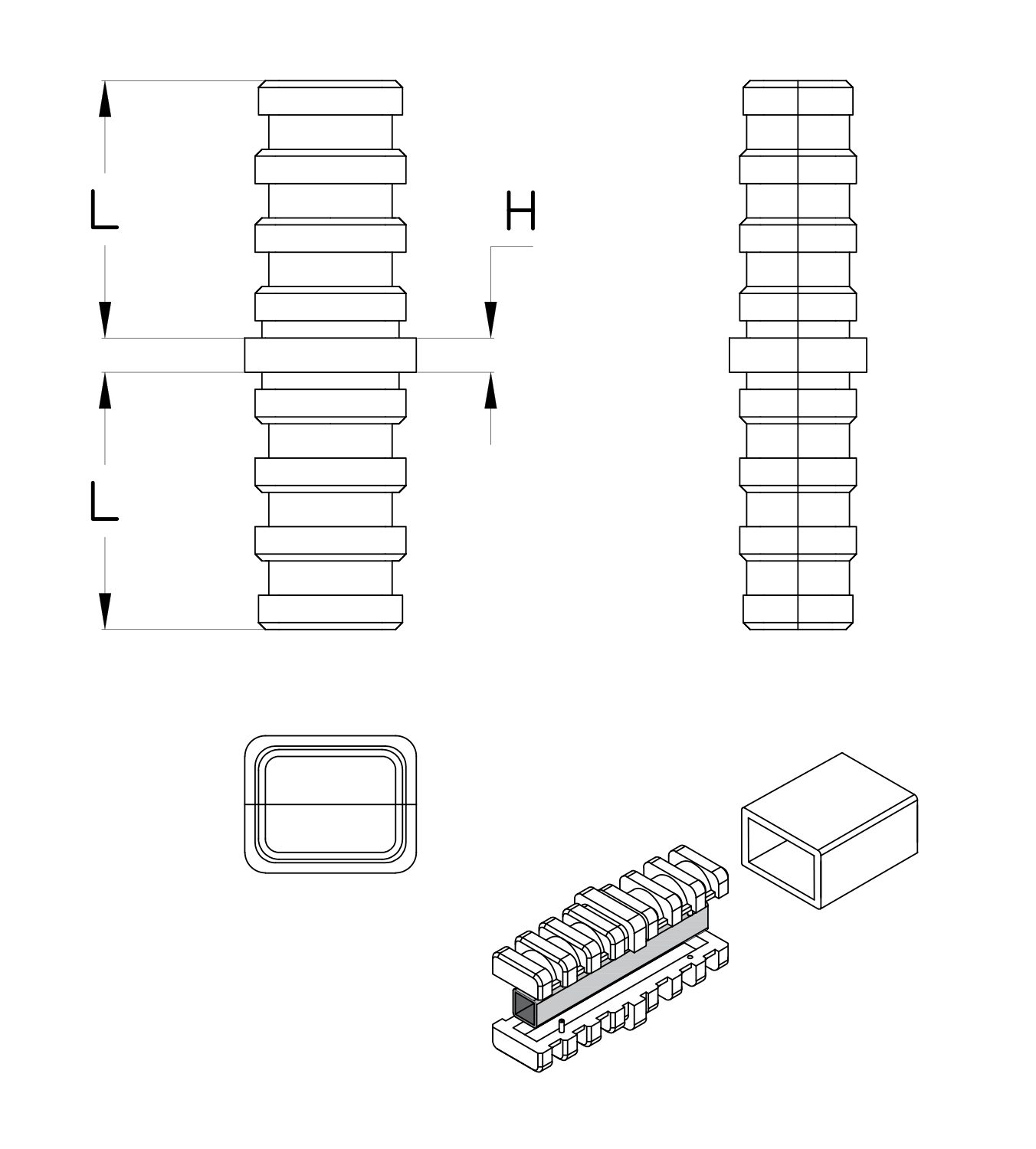 L

H

L